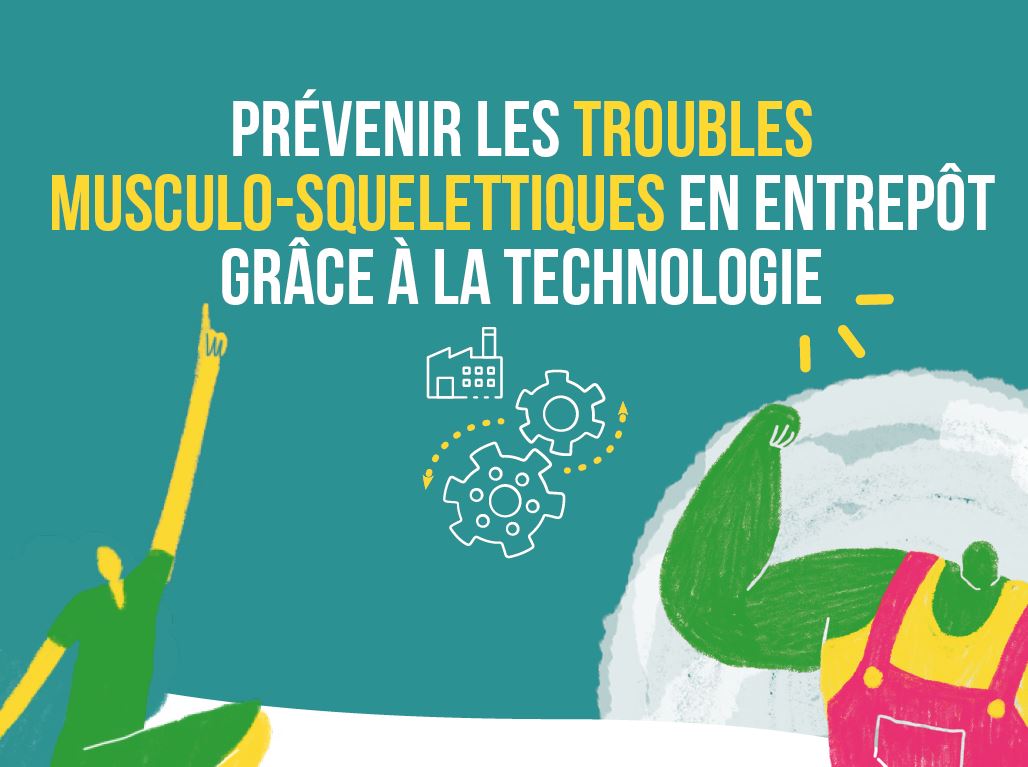 PRÉVENIR LES TROUBLES MUSCULO-SQUELETTIQUES EN ENTREPÔT GRÂCE À LA TECHNOLOGIE