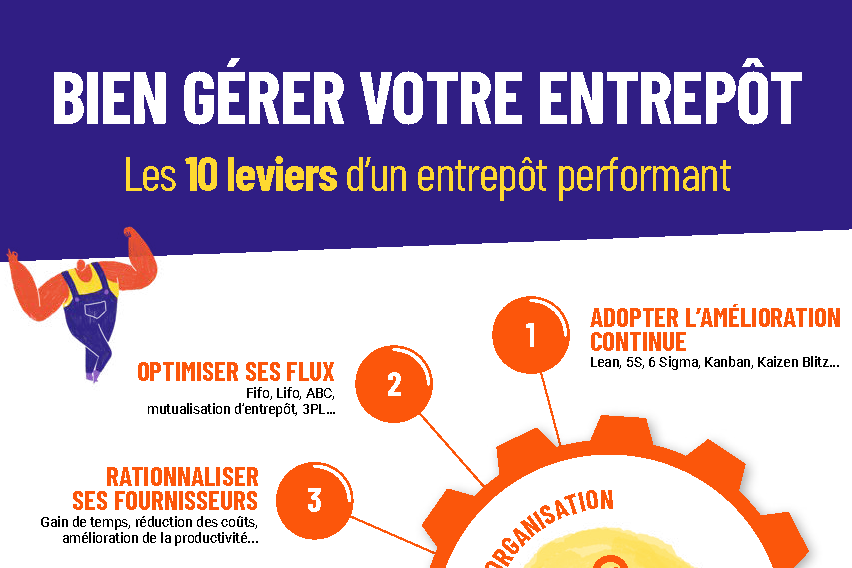 BIEN GÉRER VOTRE ENTREPÔT

Les 10 leviers d'un entrepôt performant

1

ADOPTER L'AMÉLIORATION CONTINUE

Lean, 5S, 6 Sigma, Kanban, Kaizen Blitz...

2

OPTIMISER SES FLUX

Fifo, Lifo, ABC, mutualisation d'entrepôt, 3PL...

3

RATIONNALISER SES FOURNISSEURS

Gain de temps, réduction des coûts, amélioration de la productivité...

ORGANISATION