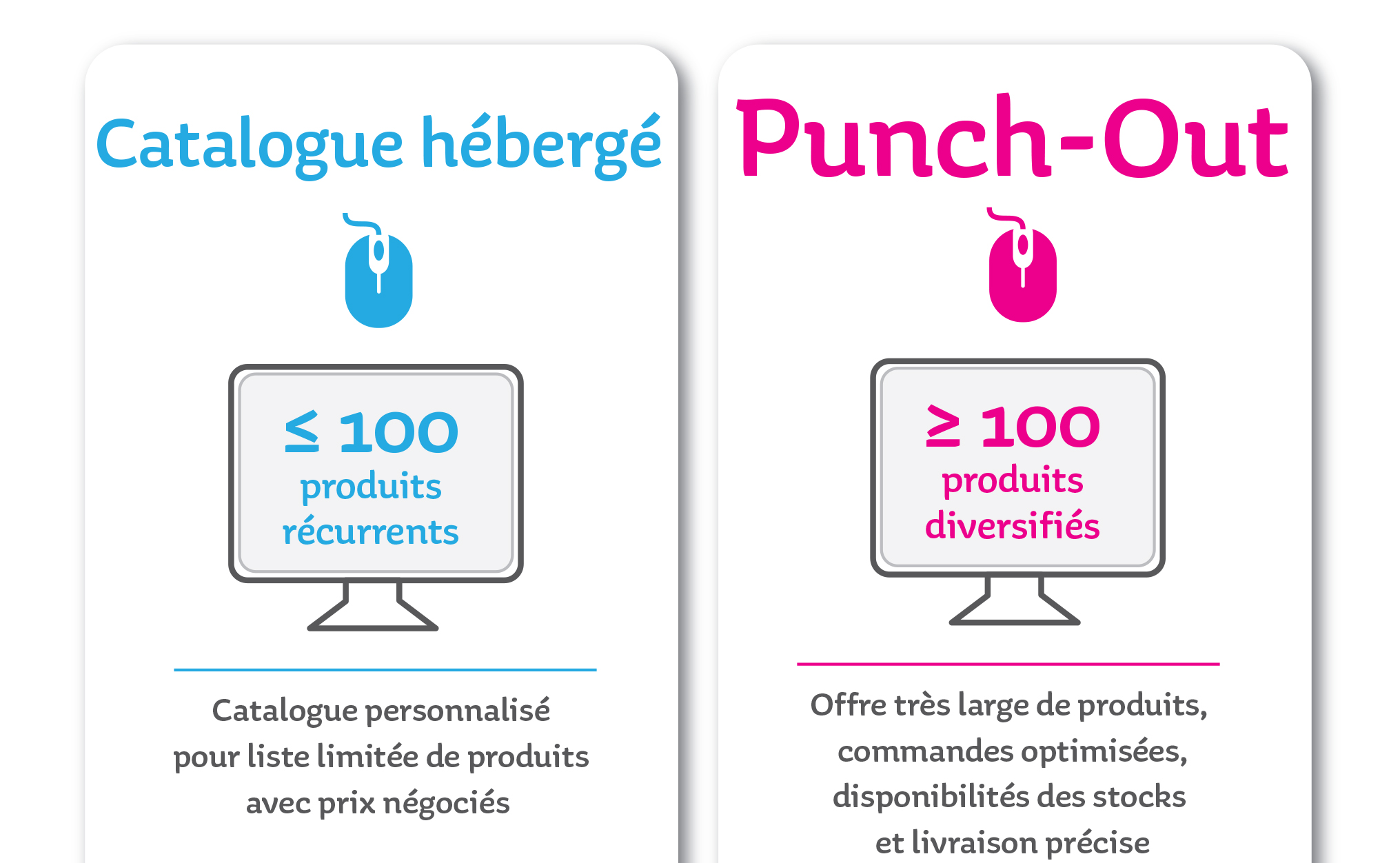 Catalogue hébergé

$\leq 100$
produits
récurrents

Catalogue personnalisé pour liste limitée de produits avec prix négociés

Punch-Out

$\geq 100$
produits
diversifiés

Offre très large de produits, commandes optimisées, disponibilités des stocks et livraison précise