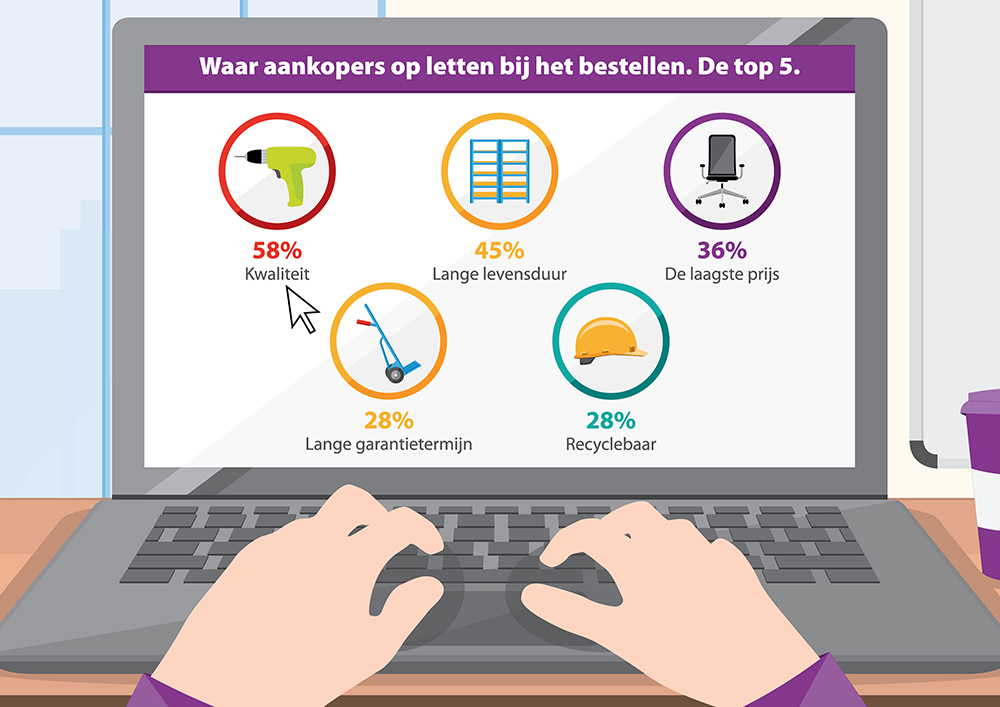 Waar aankopers op letten bij het bestellen. De top 5.

58%
Kwaliteit

45%
Lange levensduur

36%
De laagste prijs

28%
Lange garantietermijn

28%
Recyclebaar