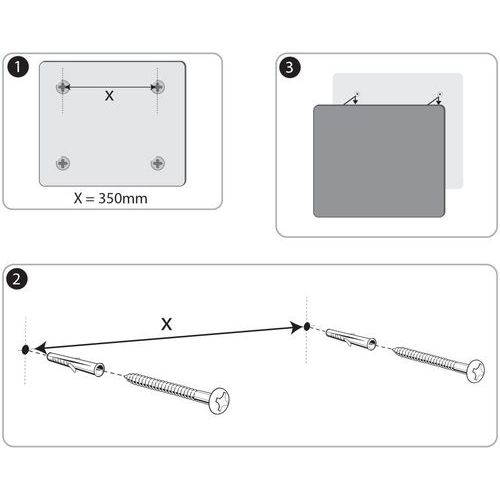 1

X

X = 350mm

3

2

X