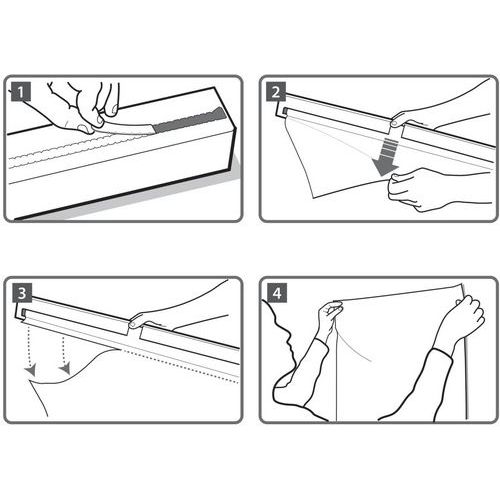 1

2

3

4