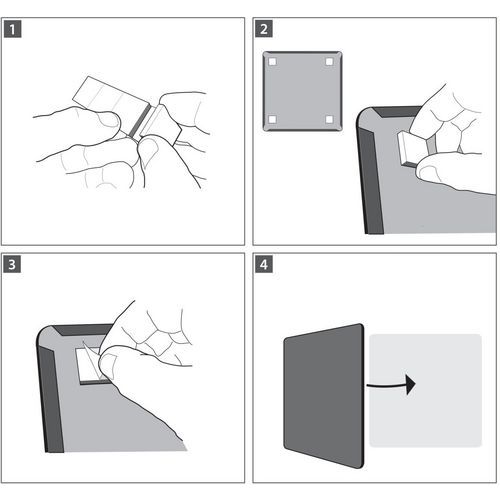 1

2

3

4