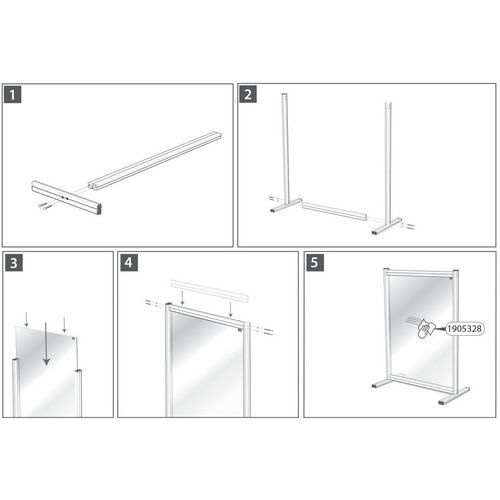 1

2

3

4

5

1905328