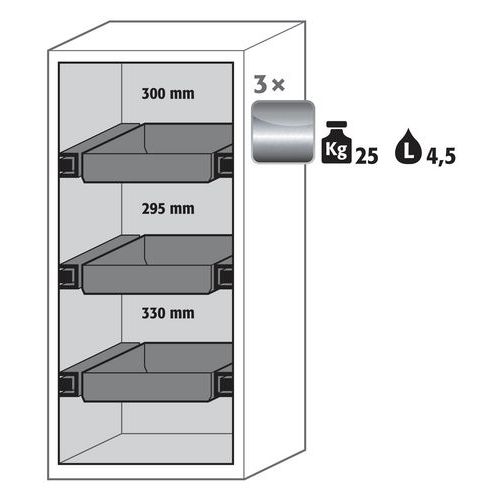 300 mm

295 mm

330 mm

3 ×

Kg 25

L 4,5