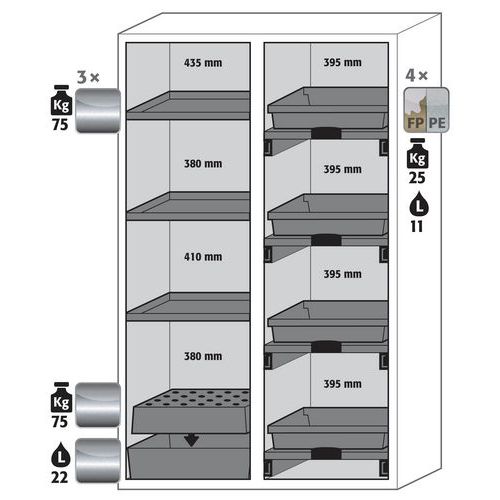 3 ×

Kg
75

435 mm

380 mm

410 mm

380 mm

Kg
75

L
22

395 mm

395 mm

395 mm

395 mm

4 ×

FP PE

Kg
25

L
11