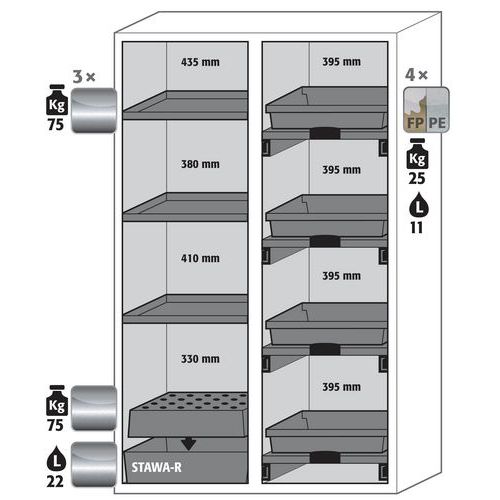 3 ×
Kg
75

435 mm
380 mm
410 mm
330 mm

Kg
75

L
22

STAWA-R

395 mm
395 mm
395 mm
395 mm

4 ×
FP PE
Kg
25
L
11