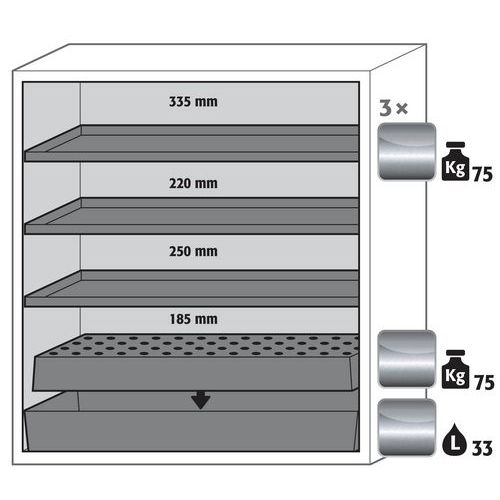 335 mm

220 mm

250 mm

185 mm

3 ×

Kg 75

Kg 75

L 33