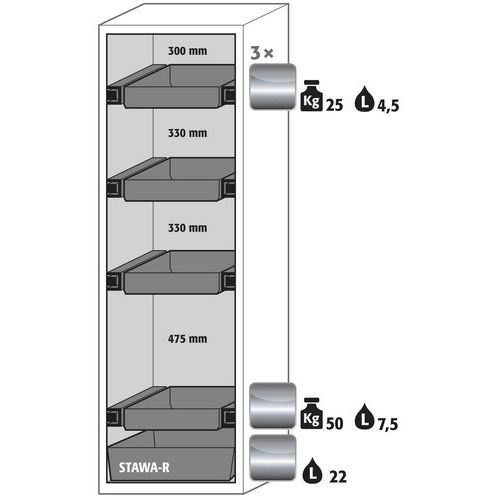 300 mm

3 ×

Kg 25 L 4,5

330 mm

330 mm

475 mm

Kg 50 L 7,5

STAWA-R

L 22