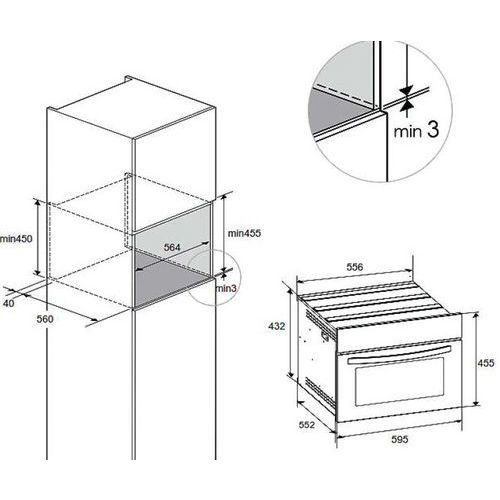 min 3

min450

564

min455

min3

40

560

556

432

455

552

595