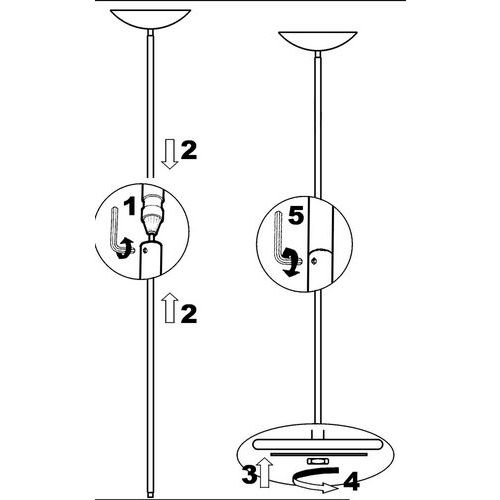 2
1
2
5
3
4