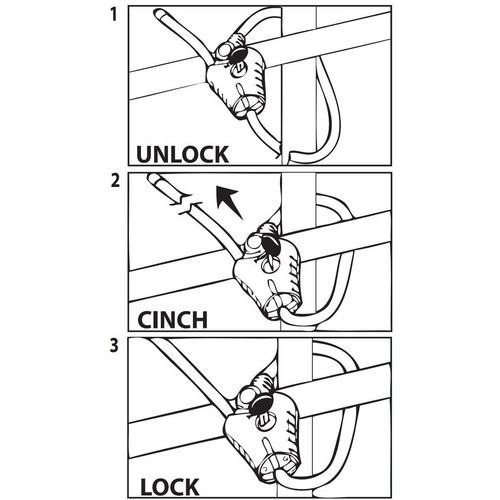 1
UNLOCK

2
CINCH

3
LOCK