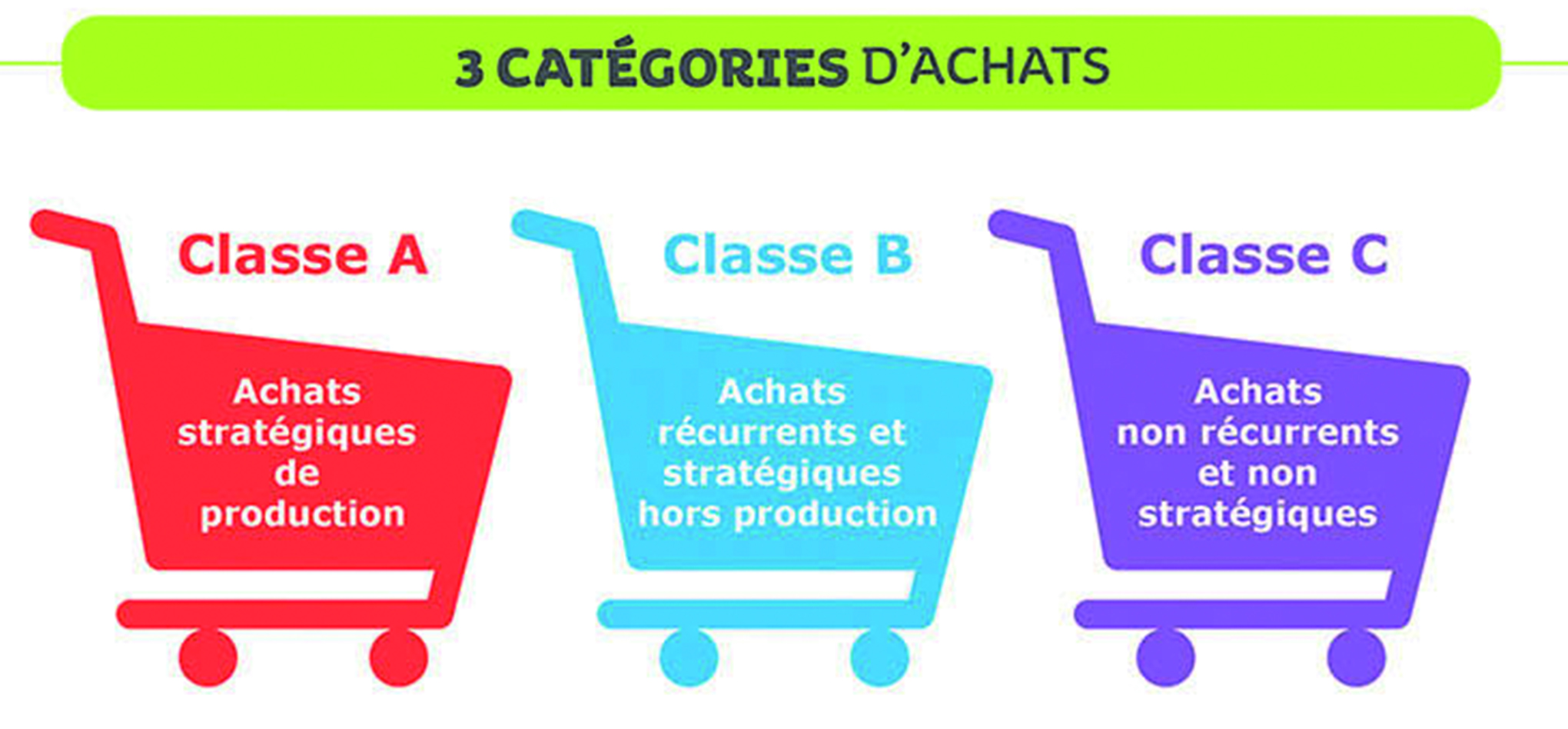 3 CATÉGORIES D'ACHATS

Classe A

Achats stratégiques de production

Classe B

Achats récurrents et stratégiques hors production

Classe C

Achats non récurrents et non stratégiques